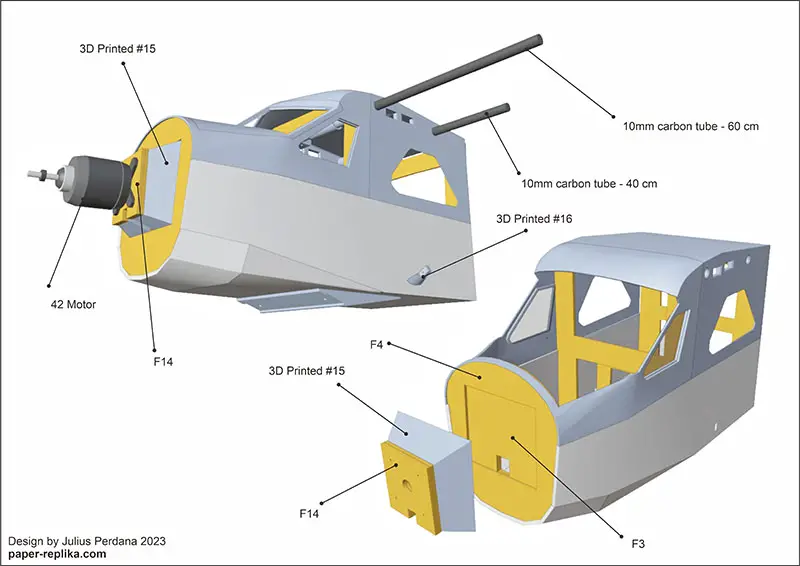 3D Printed #15

10mm carbon tube - 60 cm

10mm carbon tube - 40 cm

3D Printed #16

42 Motor

F14

F4

3D Printed #15

F14

F3

Design by Julius Perdana 2023
paper-replika.com