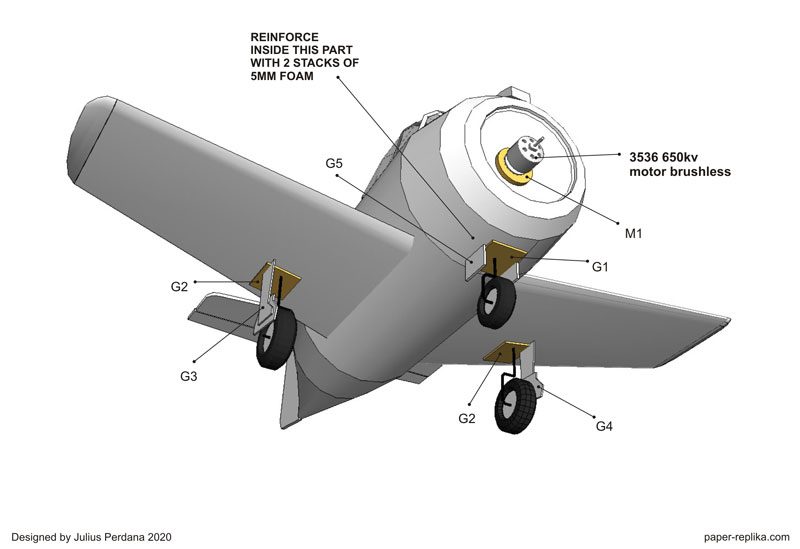 REINFORCE INSIDE THIS PART WITH 2 STACKS OF 5MM FOAM

G5

3536 650kv motor brushless

M1

G1

G2

G3

G2

G4

Designed by Julius Perdana 2020

paper-replika.com