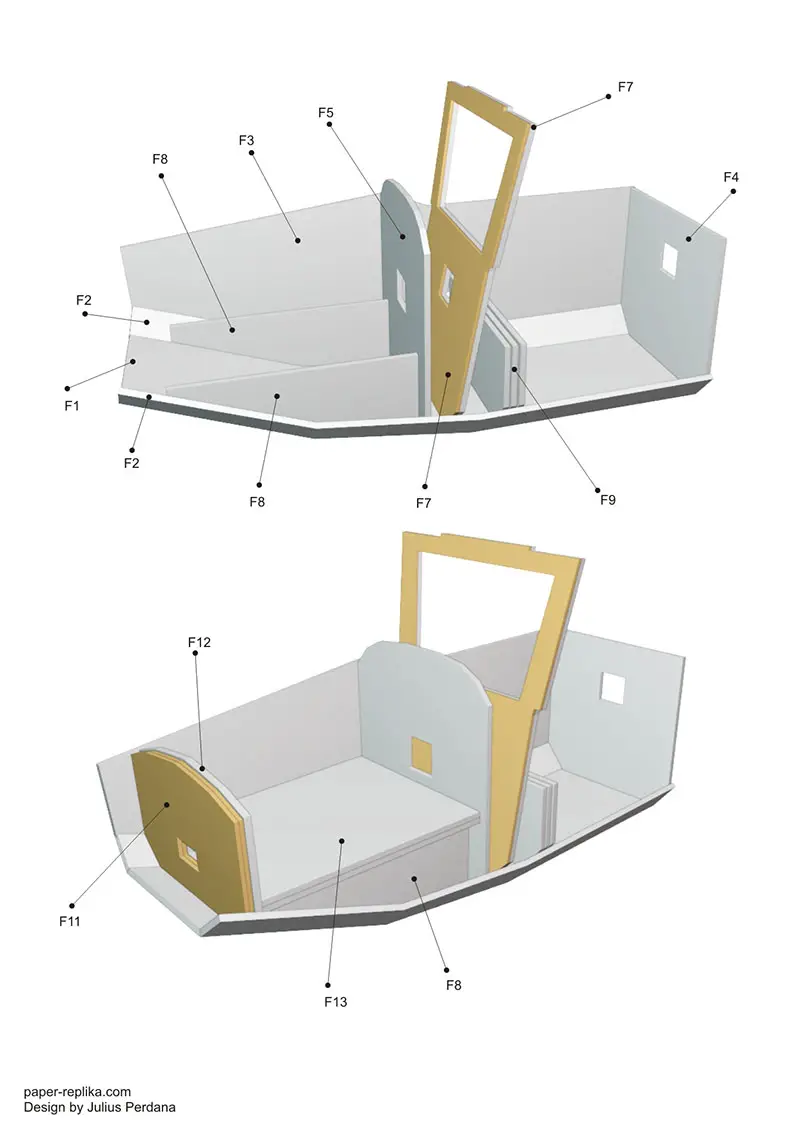 F7
F5
F3
F8
F4
F2
F1
F2
F8
F7
F9

F12
F11
F13
F8

paper-replika.com
Design by Julius Perdana