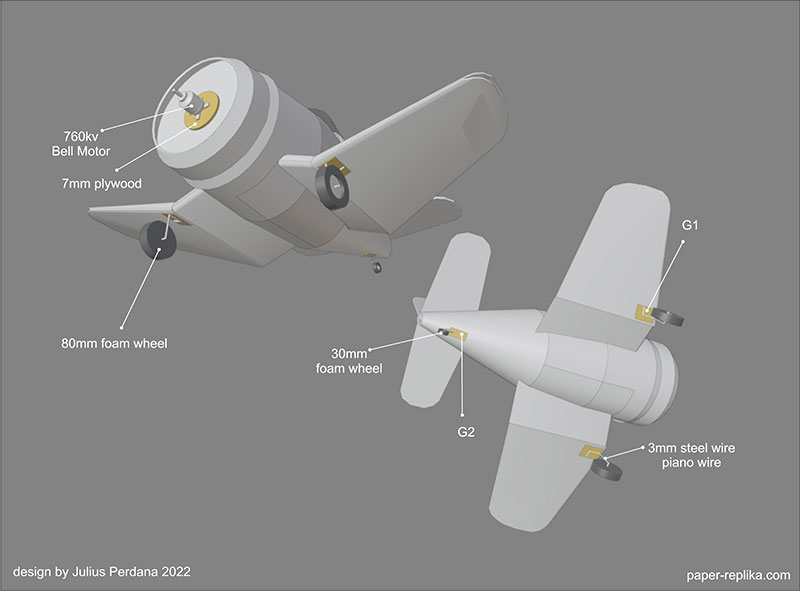 760kv
Bell Motor

7mm plywood

80mm foam wheel

G1

30mm
foam wheel

G2

3mm steel wire
piano wire

design by Julius Perdana 2022

paper-replika.com