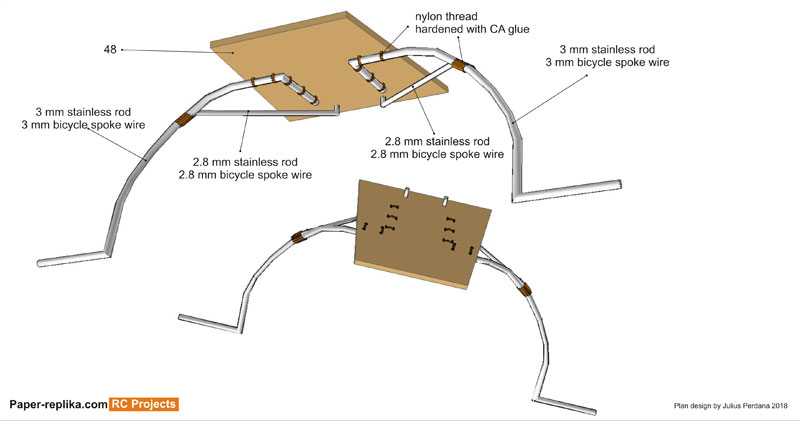 48

nylon thread
hardened with CA glue

3 mm stainless rod
3 mm bicycle spoke wire

3 mm stainless rod
3 mm bicycle spoke wire

2.8 mm stainless rod
2.8 mm bicycle spoke wire

2.8 mm stainless rod
2.8 mm bicycle spoke wire

Paper-replika.com RC Projects

Plan design by Julius Perdana 2018