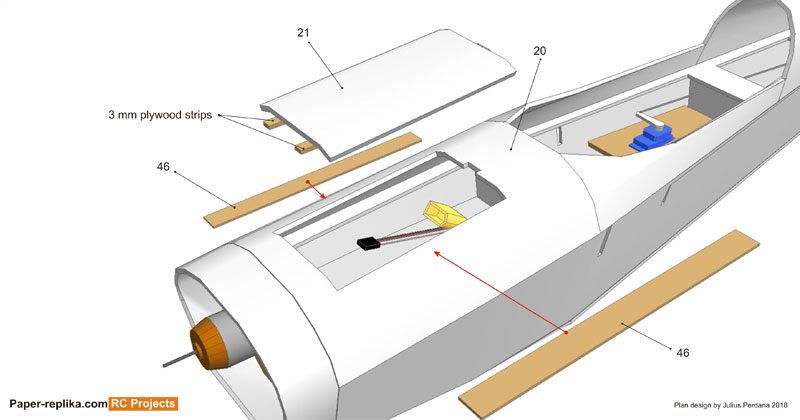 21

20

3 mm plywood strips

46

46

Paper-replika.com RC Projects

Plan design by Julius Perdana 2018